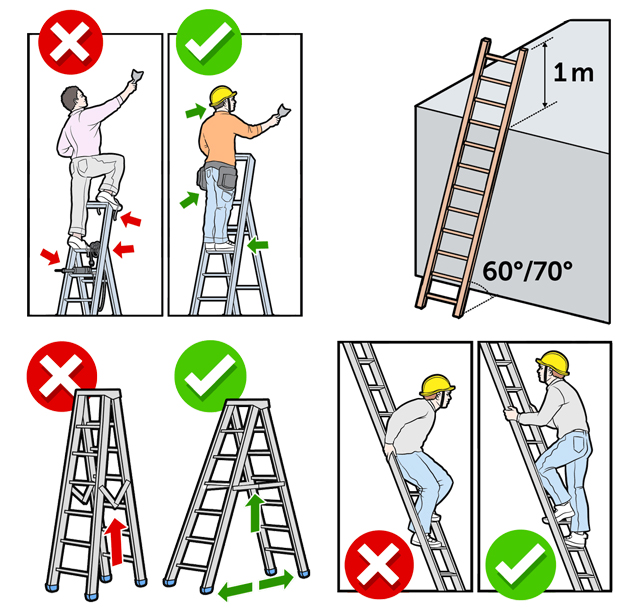 1 m

60°/70°