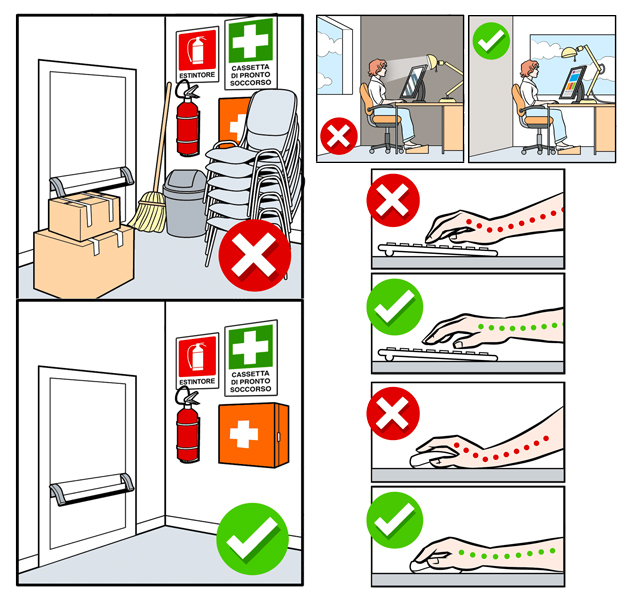 ESTINTORE

CASSETTA DI PRONTO SOCCORSO

ESTINTORE

CASSETTA DI PRONTO SOCCORSO